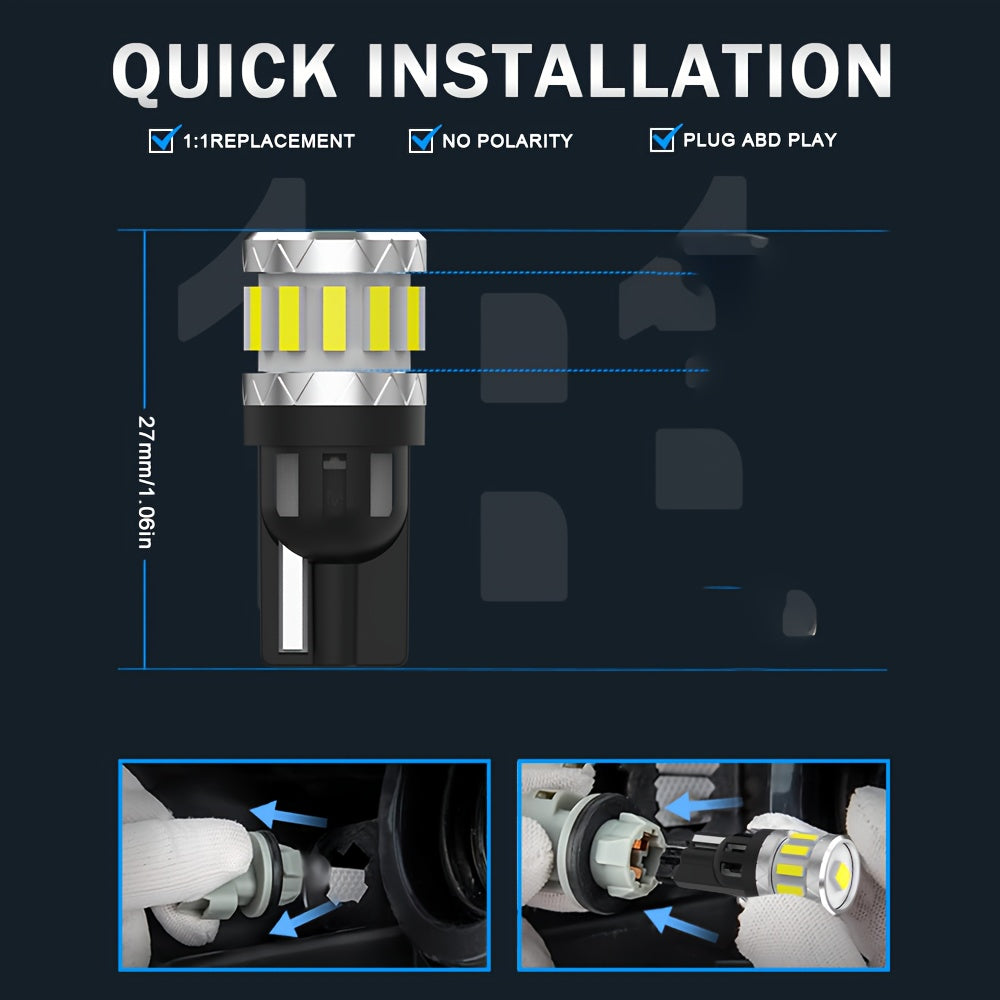 QUICK INSTALLATION

1:1REPLACEMENT

NO POLARITY

PLUG ABD PLAY

27mm/1.06in