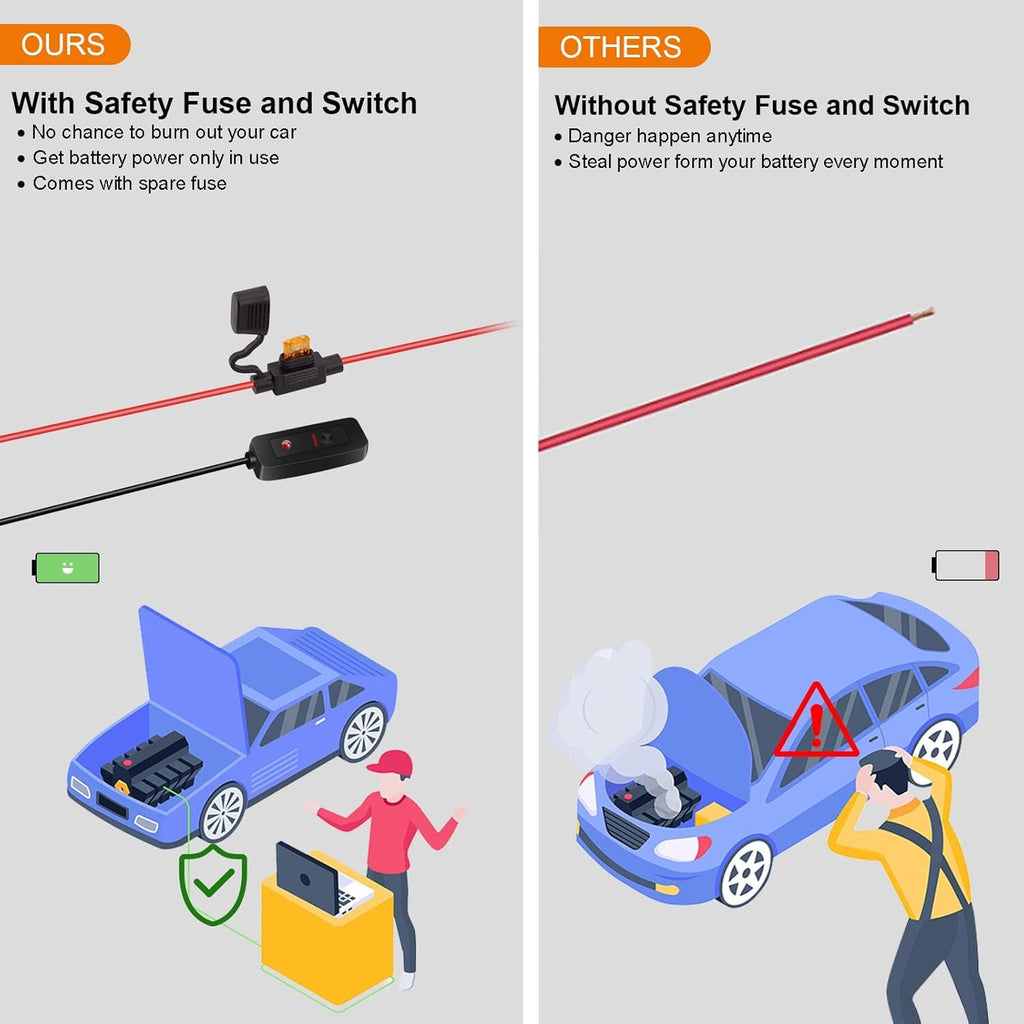 OURS

With Safety Fuse and Switch
• No chance to burn out your car
• Get battery power only in use
• Comes with spare fuse

OTHERS

Without Safety Fuse and Switch
• Danger happen anytime
• Steal power form your battery every moment