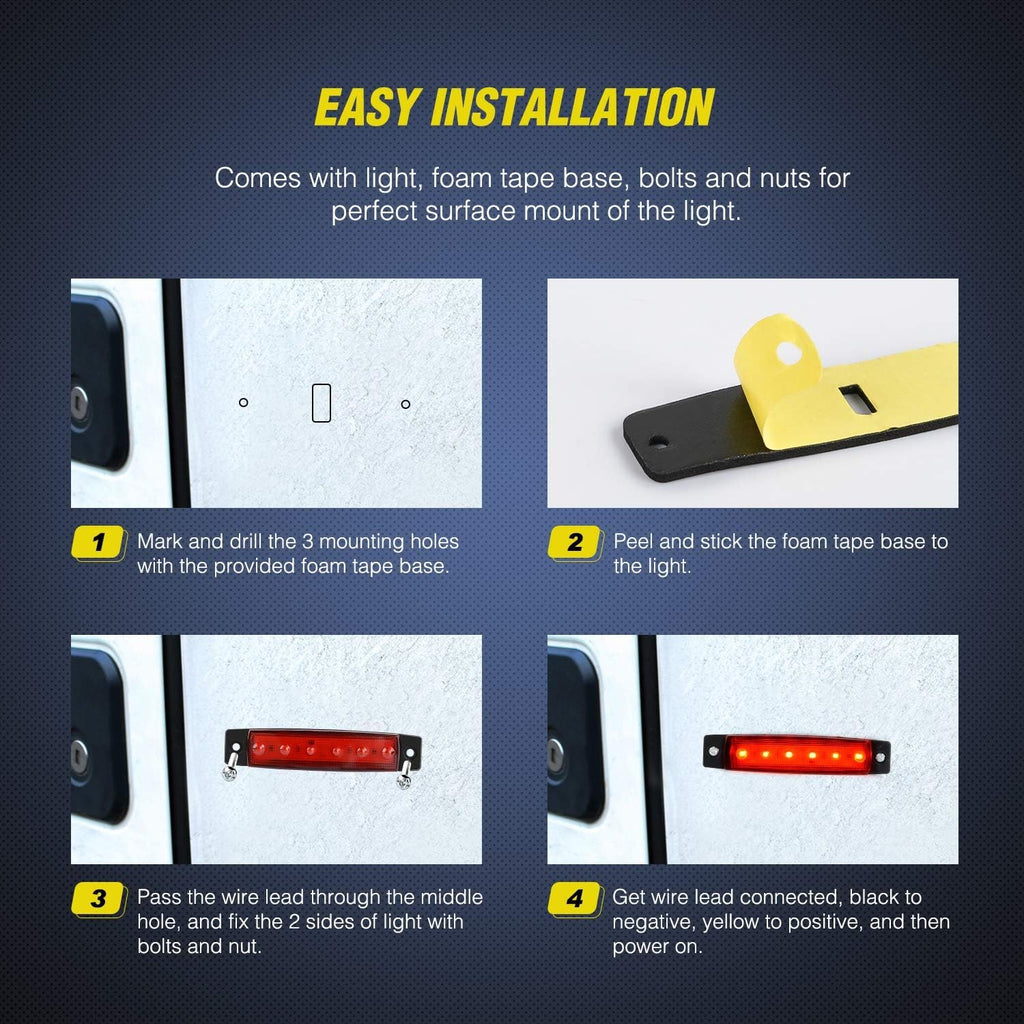 EASY INSTALLATION

Comes with light, foam tape base, bolts and nuts for perfect surface mount of the light.

1 Mark and drill the 3 mounting holes with the provided foam tape base.

2 Peel and stick the foam tape base to the light.

3 Pass the wire lead through the middle hole, and fix the 2 sides of light with bolts and nut.

4 Get wire lead connected, black to negative, yellow to positive, and then power on.